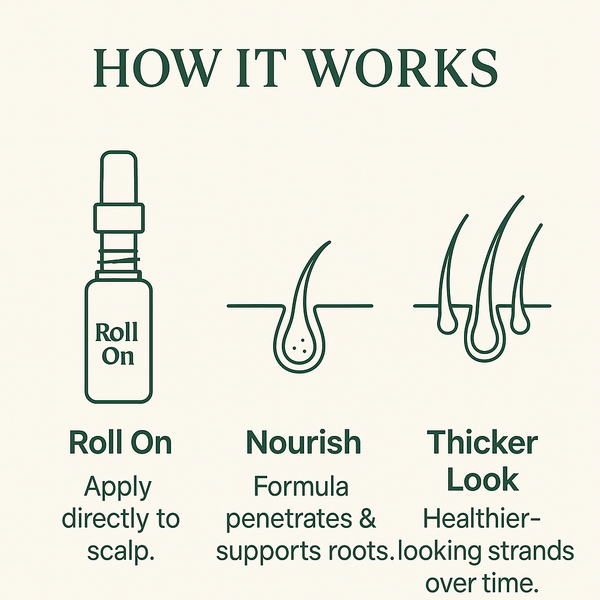 HOW IT WORKS

Roll On

Roll On
Apply directly to scalp.

Nourish
Formula penetrates & supports roots.

Thicker Look
Healthier-looking strands over time.