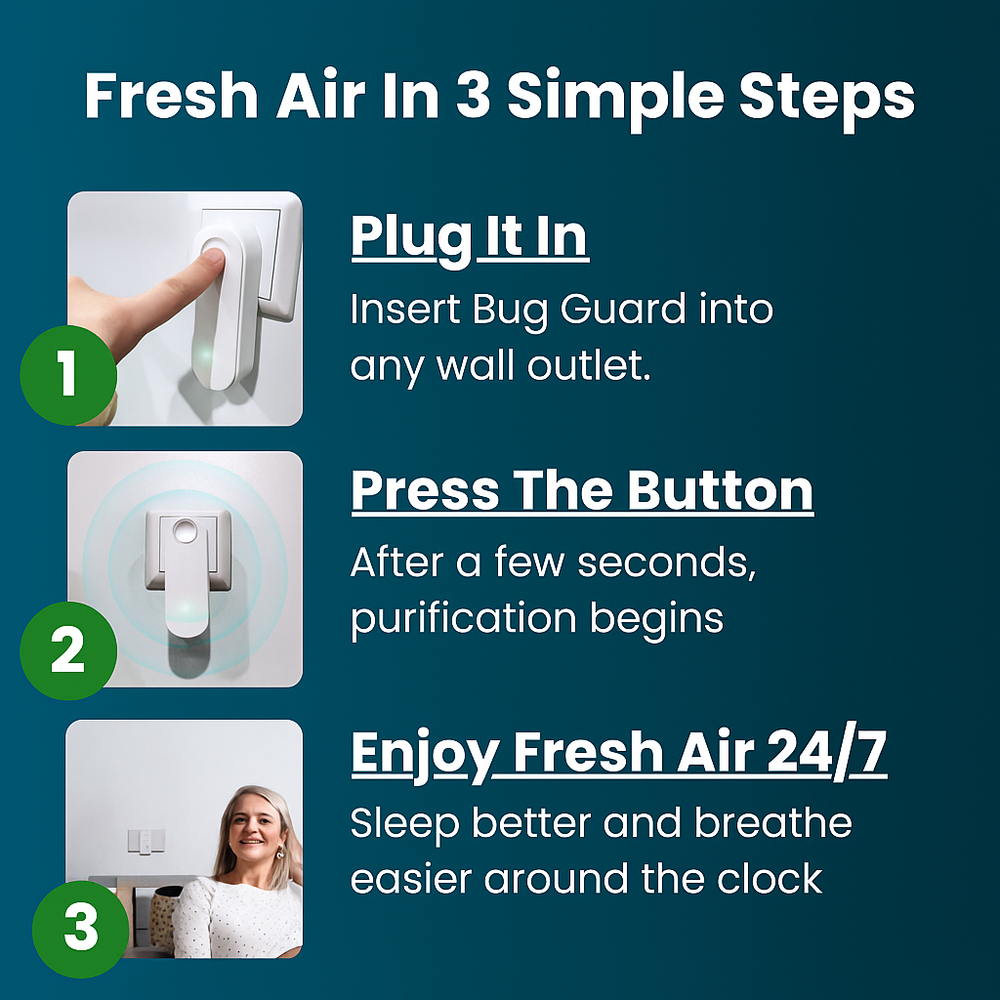 Fresh Air In 3 Simple Steps

1

Plug It In

Insert Bug Guard into any wall outlet.

2

Press The Button

After a few seconds, purification begins

3

Enjoy Fresh Air 24/7

Sleep better and breathe easier around the clock